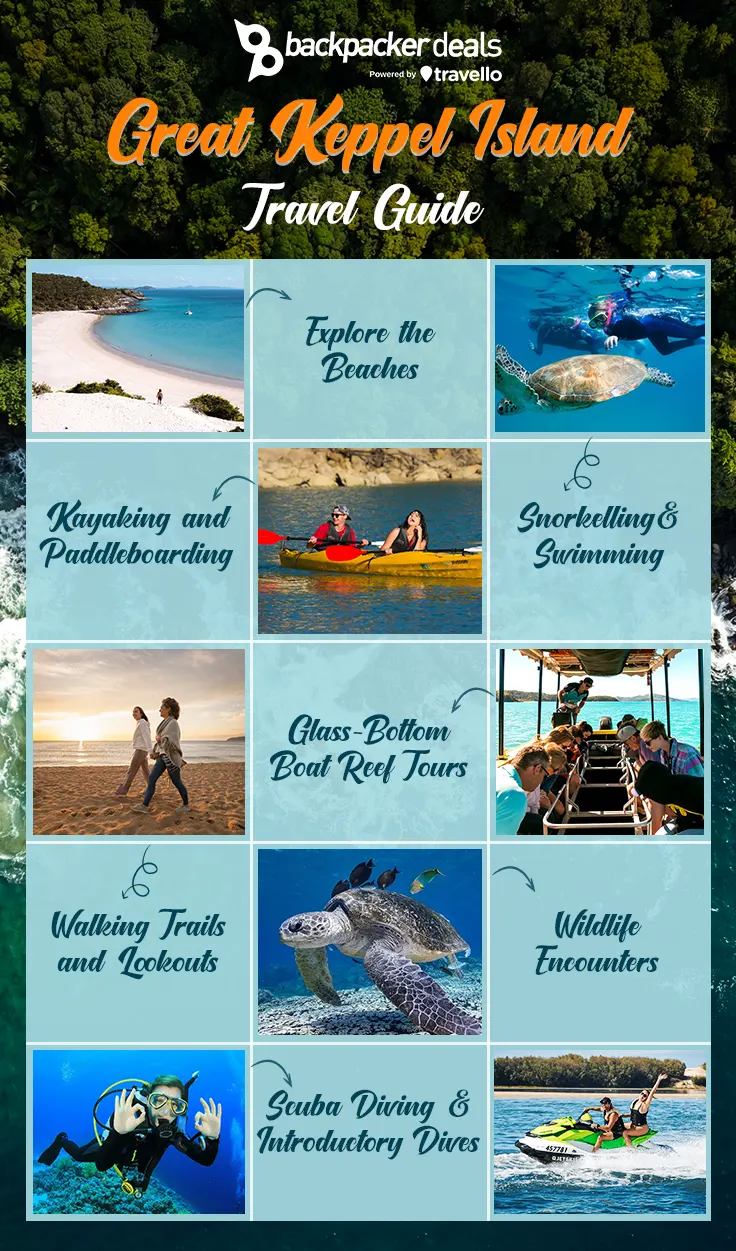 backpacker deals
Powered by travello

Great Keppel Island
Travel Guide

Explore the Beaches

Kayaking and Paddleboarding

Snorkelling & Swimming

Glass-Bottom Boat Reef Tours

Walking Trails and Lookouts

Wildlife Encounters

Scuba Diving & Introductory Dives